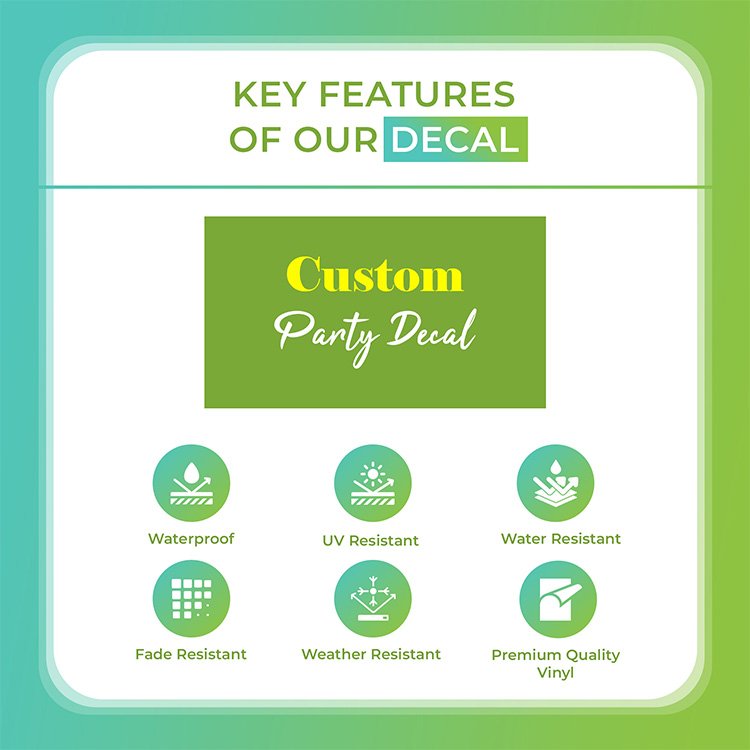 KEY FEATURES
OF OUR DECAL

Custom
Party Decal

Waterproof

UV Resistant

Water Resistant

Fade Resistant

Weather Resistant

Premium Quality Vinyl