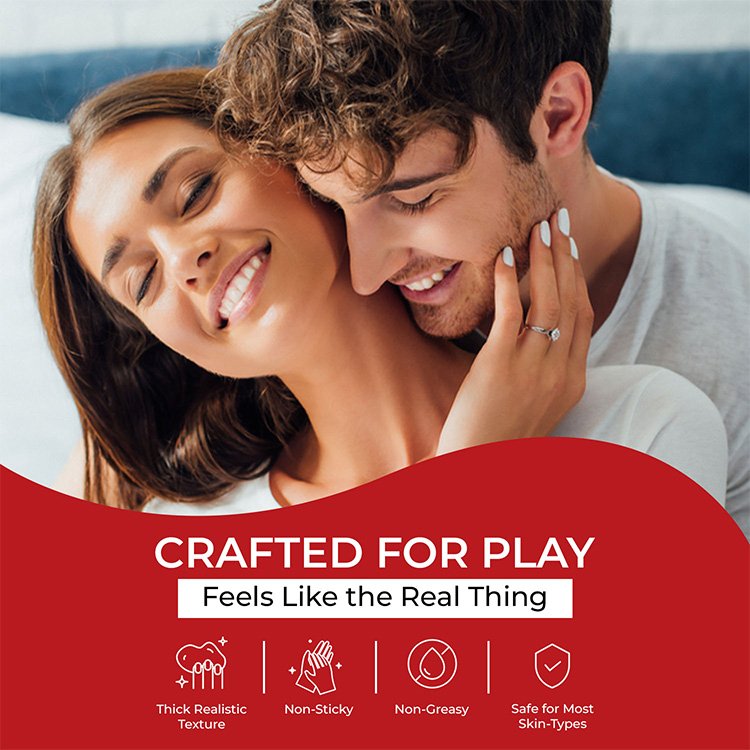 CRAFTED FOR PLAY
Feels Like the Real Thing

Thick Realistic Texture

Non-Sticky

Non-Greasy

Safe for Most Skin-Types