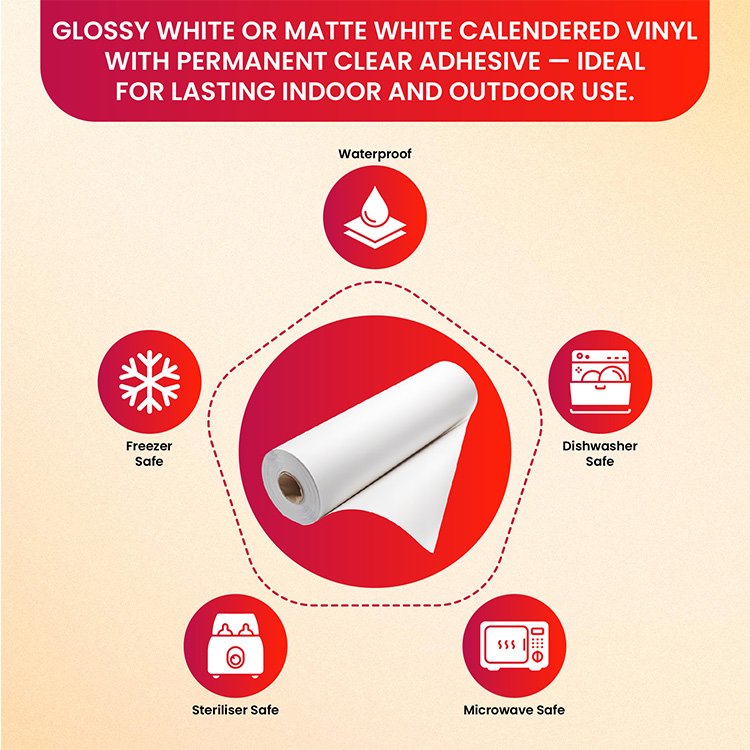 GLOSSY WHITE OR MATTE WHITE CALENDERED VINYL WITH PERMANENT CLEAR ADHESIVE — IDEAL FOR LASTING INDOOR AND OUTDOOR USE.

Waterproof

Freezer Safe

Dishwasher Safe

Steriliser Safe

Microwave Safe