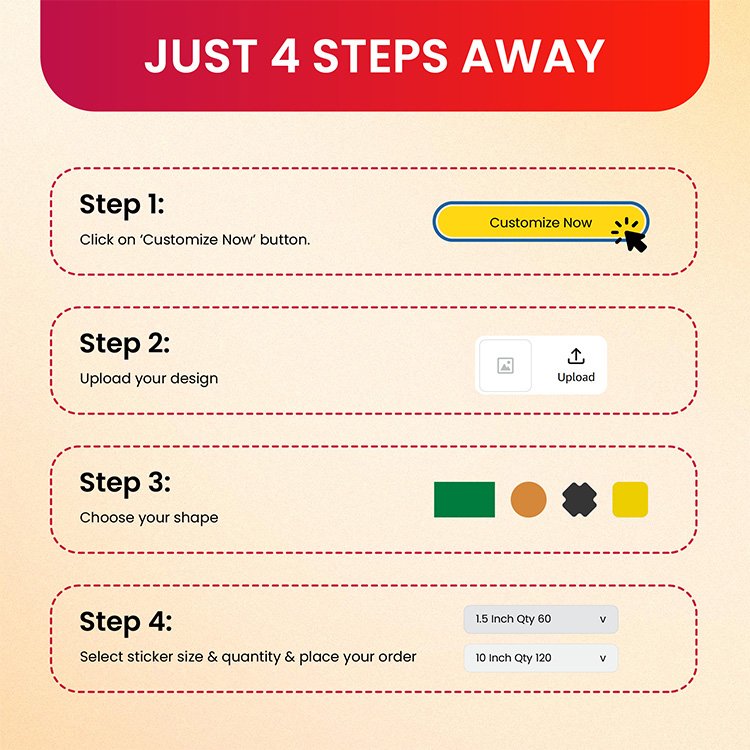 JUST 4 STEPS AWAY

Step 1:
Click on 'Customize Now' button.

Customize Now

Step 2:
Upload your design

Upload

Step 3:
Choose your shape

Step 4:
Select sticker size & quantity & place your order

1.5 Inch Qty 60 v

10 Inch Qty 120 v