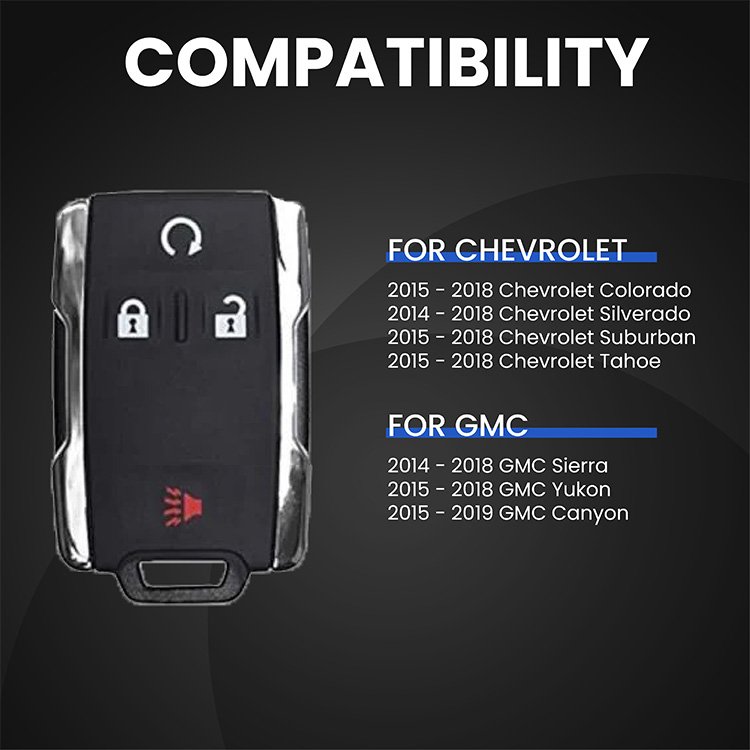 COMPATIBILITY

FOR CHEVROLET

2015 - 2018 Chevrolet Colorado
2014 - 2018 Chevrolet Silverado
2015 - 2018 Chevrolet Suburban
2015 - 2018 Chevrolet Tahoe

FOR GMC

2014 - 2018 GMC Sierra
2015 - 2018 GMC Yukon
2015 - 2019 GMC Canyon