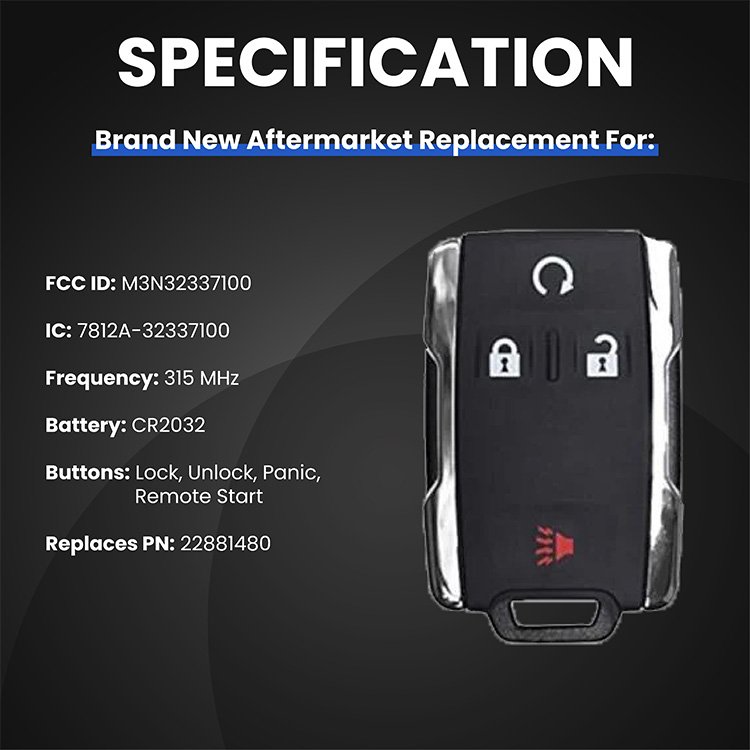 SPECIFICATION

Brand New Aftermarket Replacement For:

FCC ID: M3N32337100

IC: 7812A-32337100

Frequency: 315 MHz

Battery: CR2032

Buttons: Lock, Unlock, Panic, Remote Start

Replaces PN: 22881480