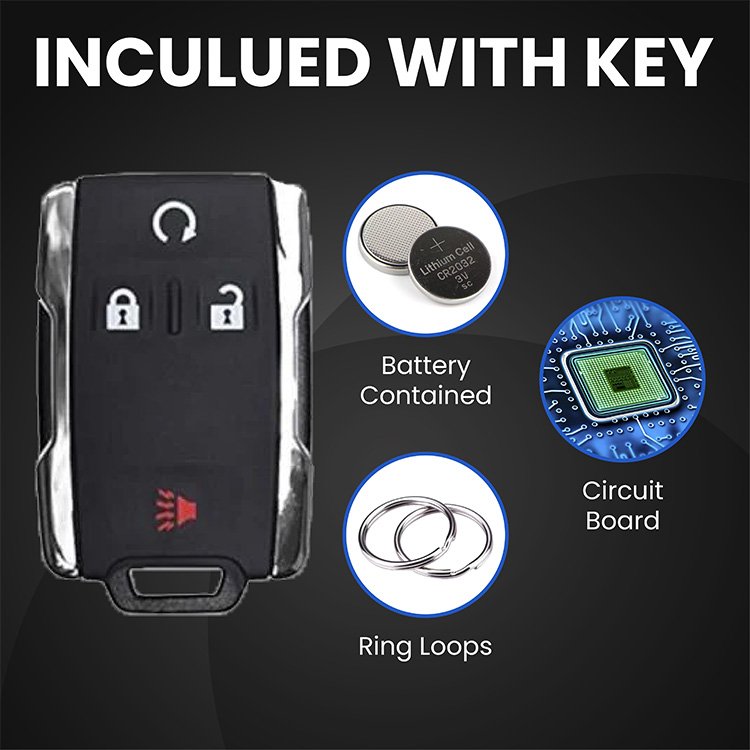 INCULUED WITH KEY

+
Lithium Cell
CR2032
3V
SC

Battery Contained

Circuit Board

Ring Loops