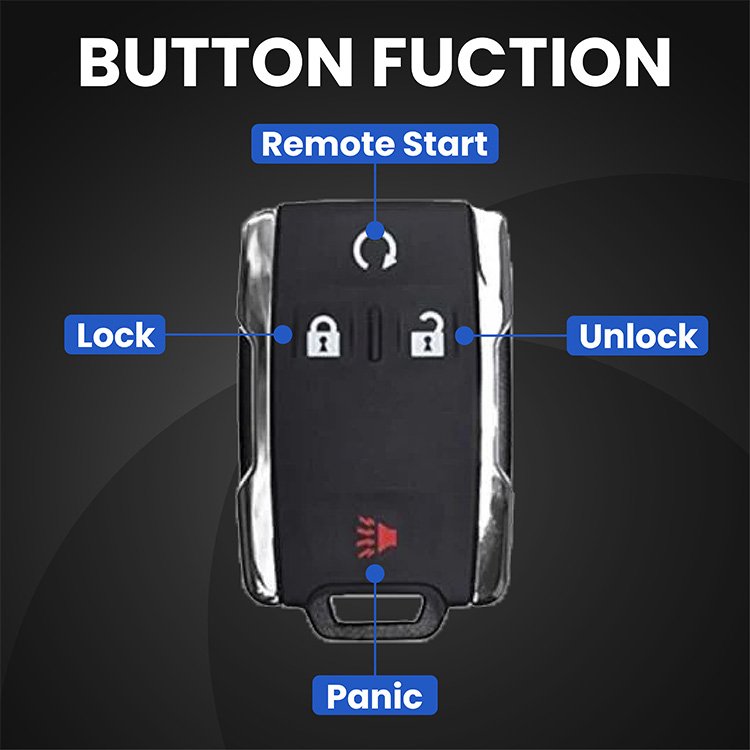 BUTTON FUCTION

Remote Start

Lock

Unlock

Panic