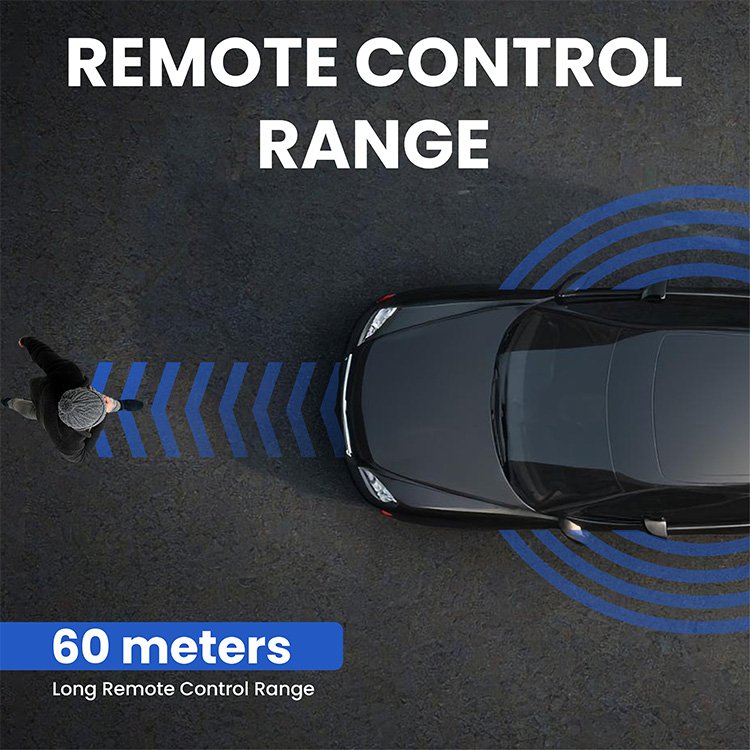 REMOTE CONTROL RANGE

60 meters

Long Remote Control Range