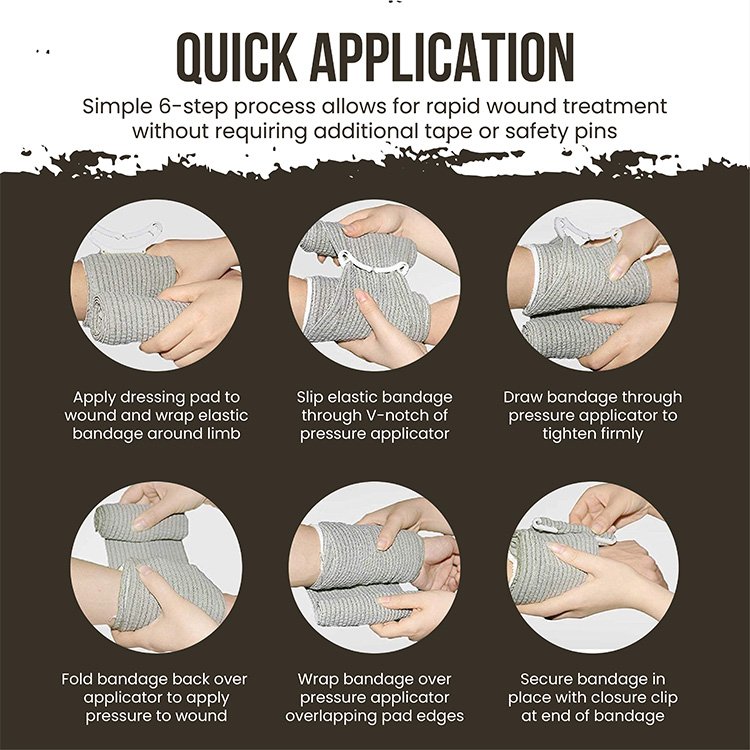 QUICK APPLICATION

Simple 6-step process allows for rapid wound treatment without requiring additional tape or safety pins

Apply dressing pad to wound and wrap elastic bandage around limb

Slip elastic bandage through V-notch of pressure applicator

Draw bandage through pressure applicator to tighten firmly

Fold bandage back over applicator to apply pressure to wound

Wrap bandage over pressure applicator overlapping pad edges

Secure bandage in place with closure clip at end of bandage