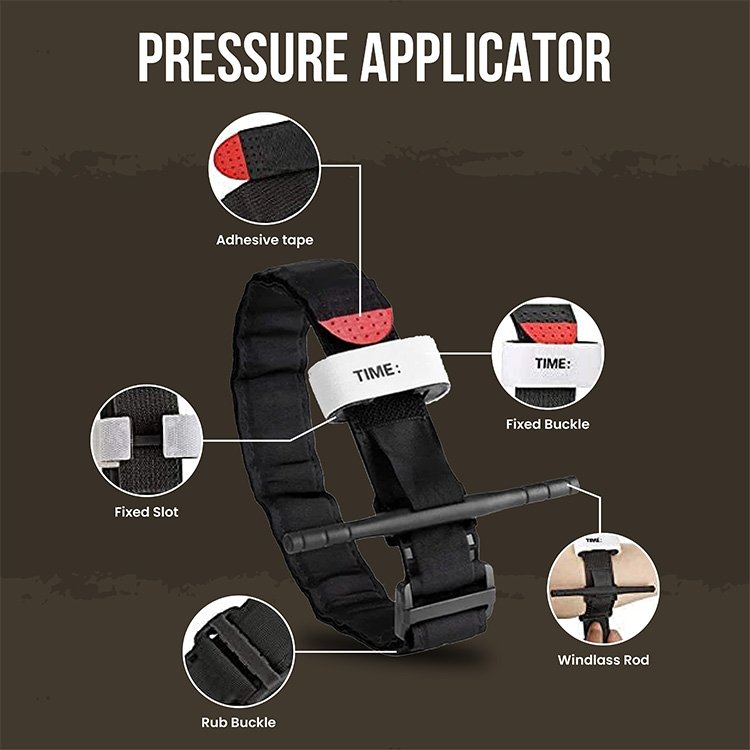 PRESSURE APPLICATOR

Adhesive tape

TIME:

TIME:

Fixed Buckle

Fixed Slot

TIME:

Windlass Rod

Rub Buckle