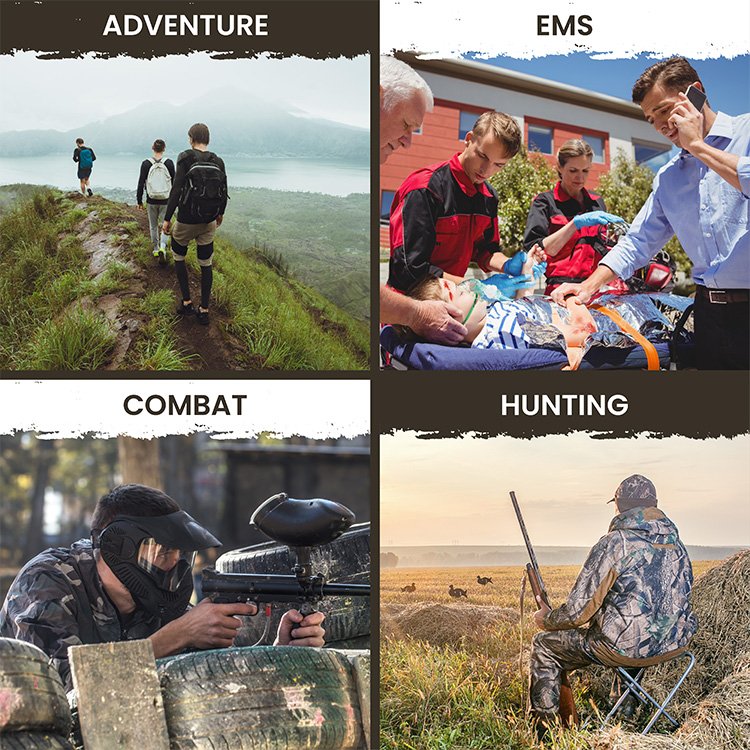 ADVENTURE

EMS

COMBAT

HUNTING