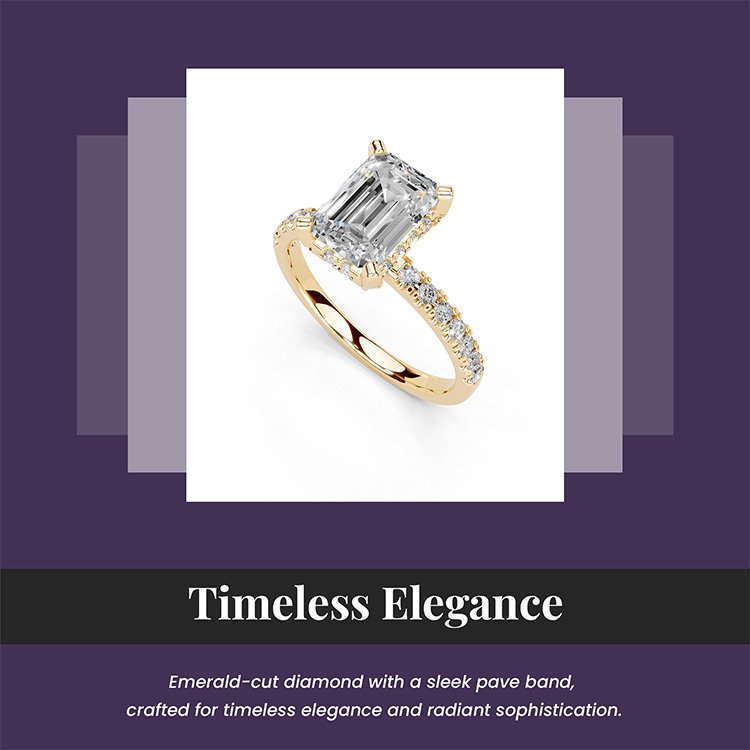 Timeless Elegance

Emerald-cut diamond with a sleek pave band, crafted for timeless elegance and radiant sophistication.