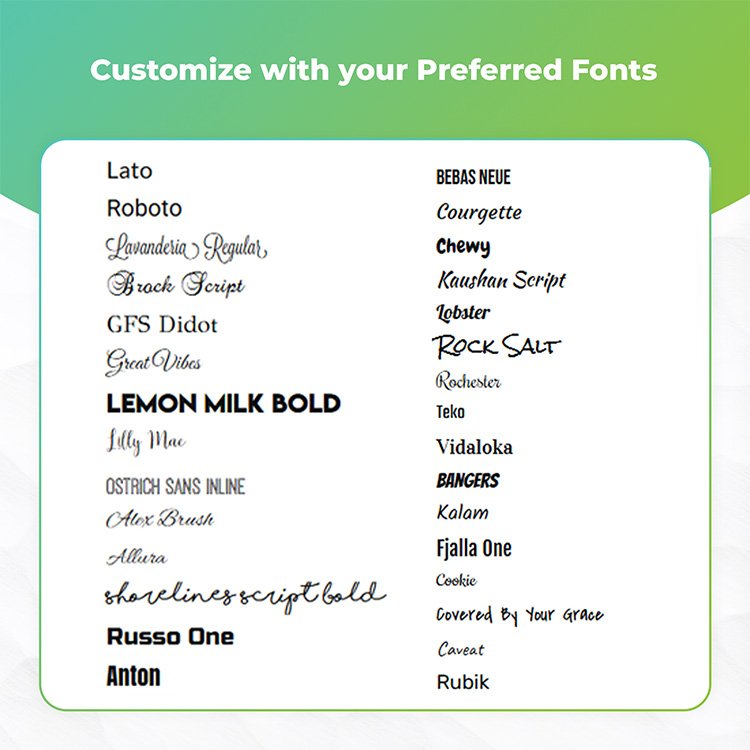 Customize with your Preferred Fonts

Lato
Roboto
Lavanderia Regular
Brock Script
GFS Didot
Great Vibes
LEMON MILK BOLD
Lilly Mae
OSTRICH SANS INLINE
Alex Brush
Allura
shorelines script bold
Russo One
Anton

BEBAS NEUE
Courgette
Chewy
Kaushan Script
Lobster
ROCK SALT
Rochester
Teko
Vidaloka
BANGERS
Kalam
Fjalla One
Cookie
Covered By Your Grace
Caveat
Rubik