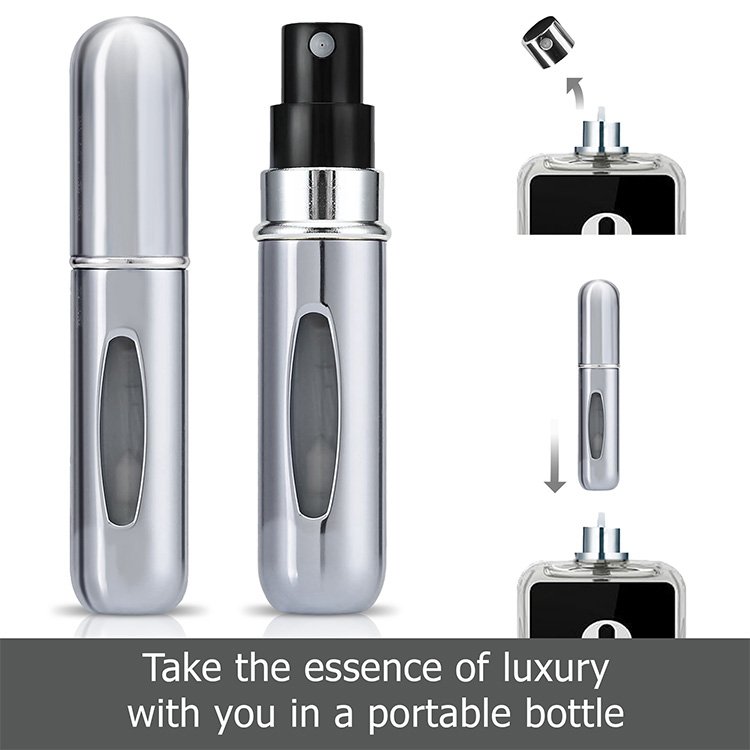 Take the essence of luxury with you in a portable bottle