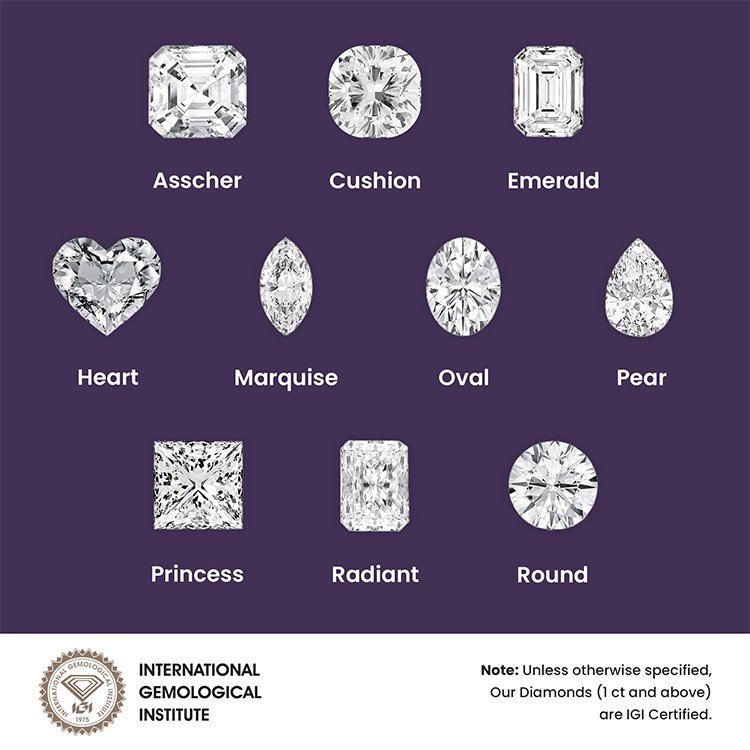 Asscher Cushion Emerald

Heart Marquise Oval Pear

Princess Radiant Round

INTERNATIONAL GEMOLOGICAL INSTITUTE IGI 1975

INTERNATIONAL GEMOLOGICAL INSTITUTE

Note: Unless otherwise specified, Our Diamonds (1 ct and above) are IGI Certified.