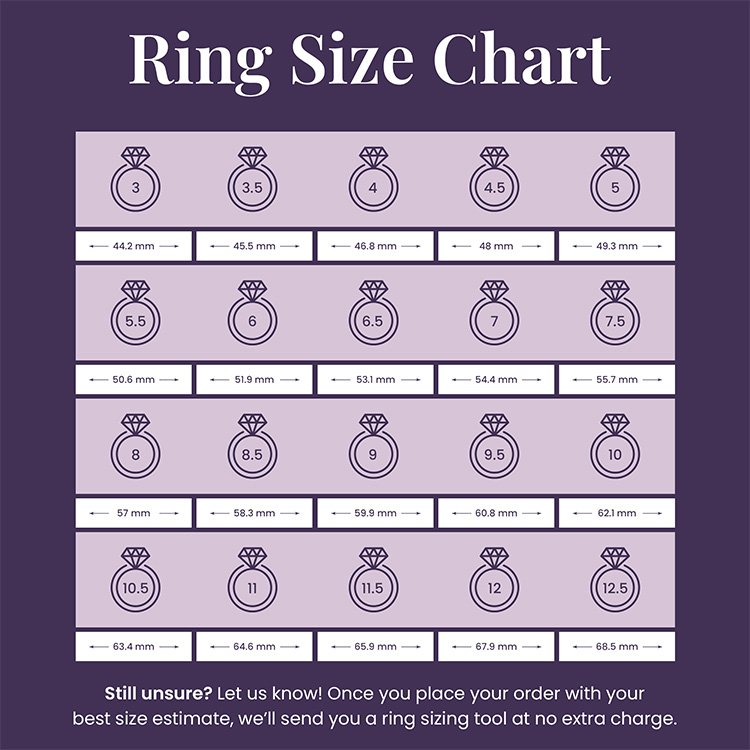 Ring Size Chart

| 3 | 3.5 | 4 | 4.5 | 5 |
|---|---|---|---|---|
| 44.2 mm | 45.5 mm | 46.8 mm | 48 mm | 49.3 mm |
| 5.5 | 6 | 6.5 | 7 | 7.5 |
| 50.6 mm | 51.9 mm | 53.1 mm | 54.4 mm | 55.7 mm |
| 8 | 8.5 | 9 | 9.5 | 10 |
| 57 mm | 58.3 mm | 59.9 mm | 60.8 mm | 62.1 mm |
| 10.5 | 11 | 11.5 | 12 | 12.5 |
| 63.4 mm | 64.6 mm | 65.9 mm | 67.9 mm | 68.5 mm |

Still unsure? Let us know! Once you place your order with your best size estimate, we'll send you a ring sizing tool at no extra charge.