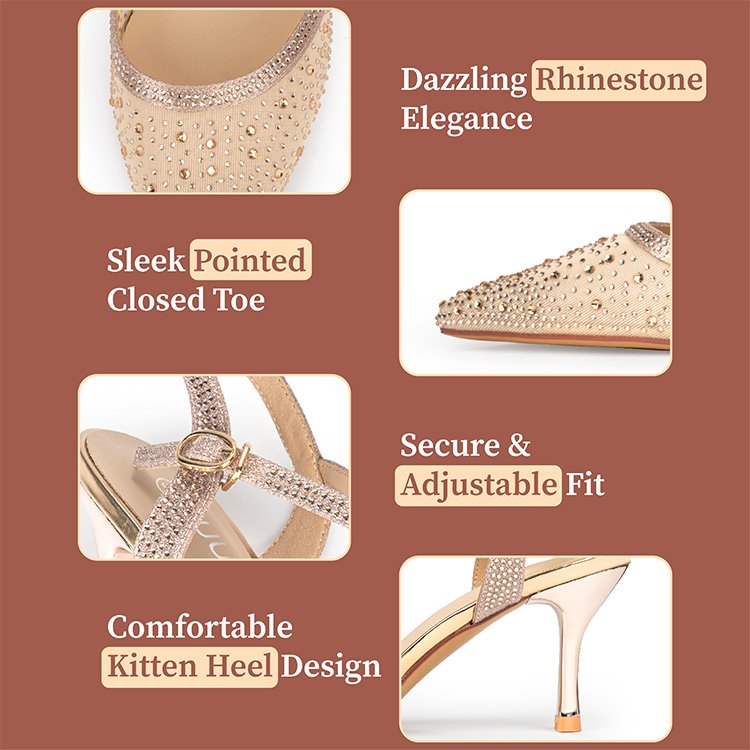 Dazzling Rhinestone Elegance

Sleek Pointed Closed Toe

Secure & Adjustable Fit

Comfortable Kitten Heel Design