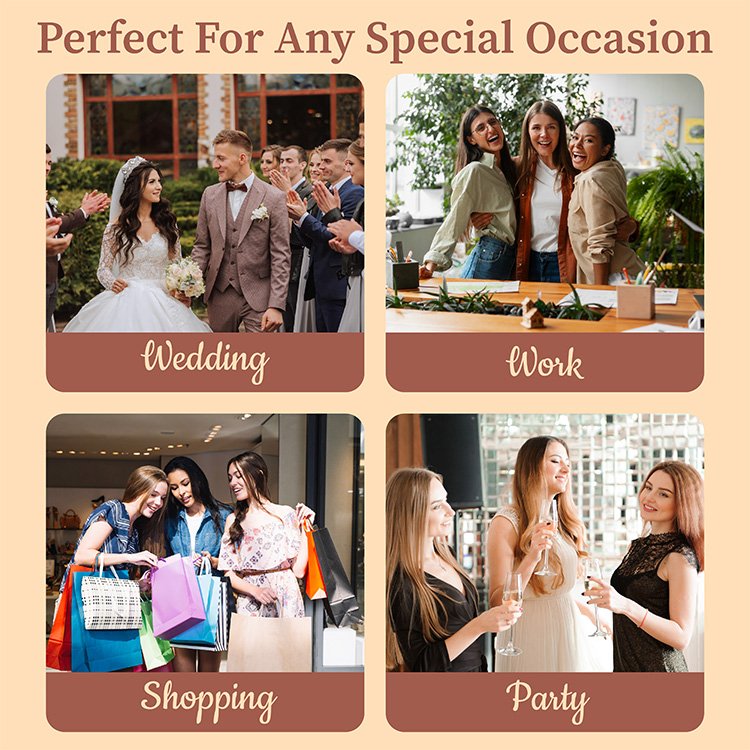 Perfect For Any Special Occasion

Wedding

Work

Shopping

Party