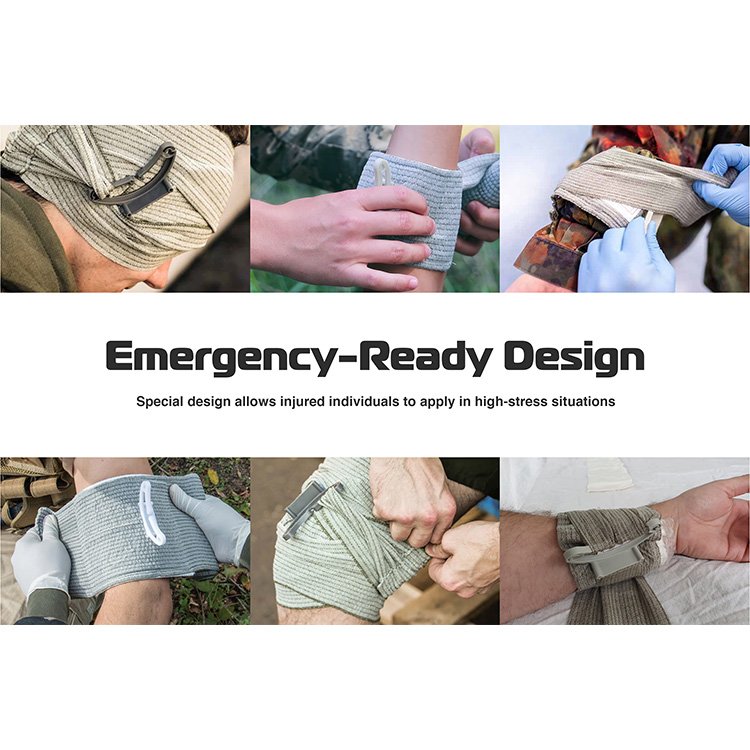 Emergency-Ready Design

Special design allows injured individuals to apply in high-stress situations