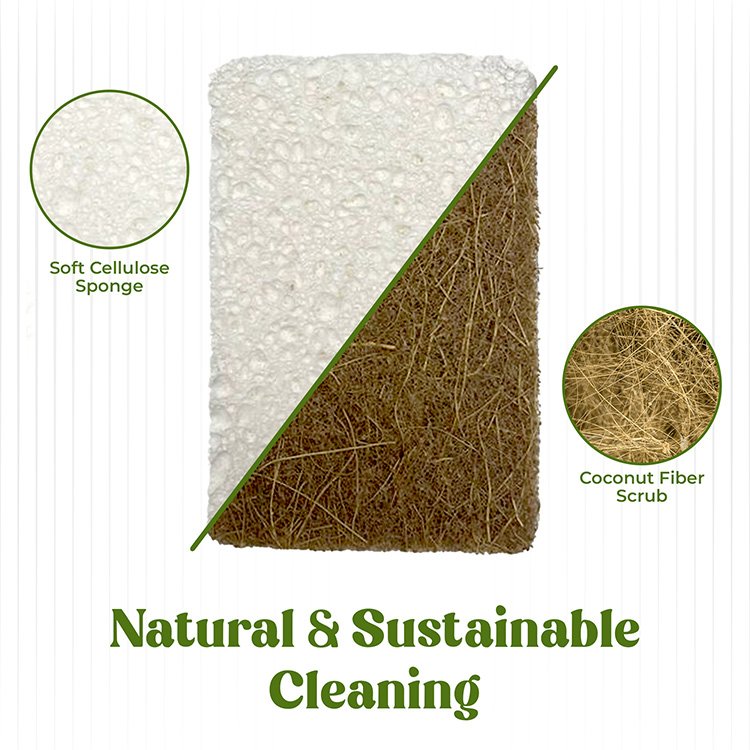 Soft Cellulose Sponge

Coconut Fiber Scrub

Natural & Sustainable Cleaning