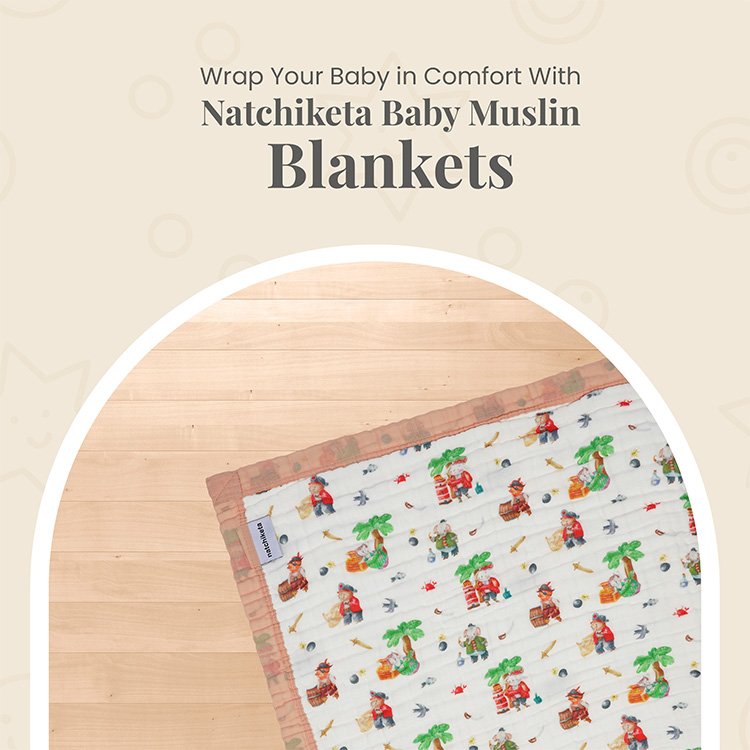 Wrap Your Baby in Comfort With
Natchiketa Baby Muslin
Blankets

natchiketa