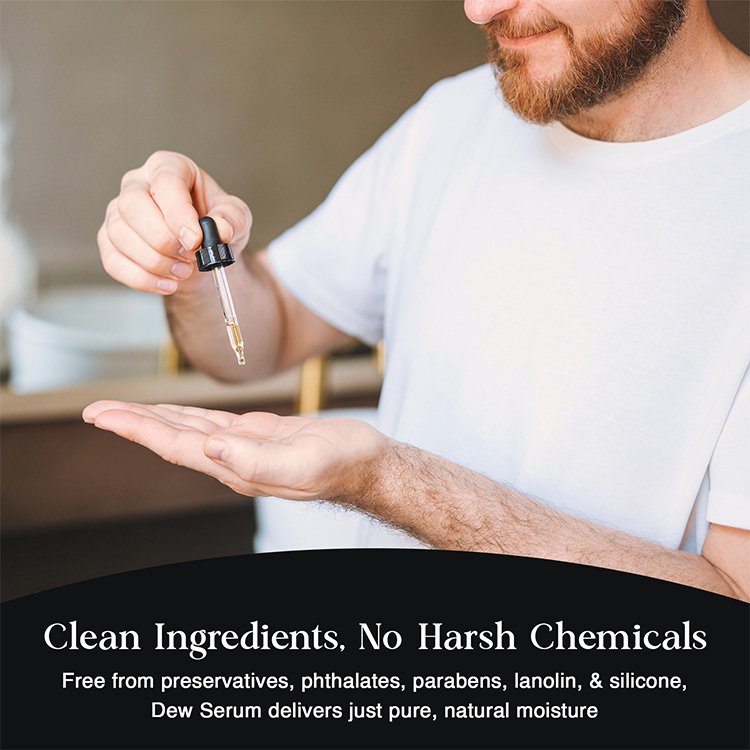 Clean Ingredients, No Harsh Chemicals

Free from preservatives, phthalates, parabens, lanolin, & silicone, Dew Serum delivers just pure, natural moisture