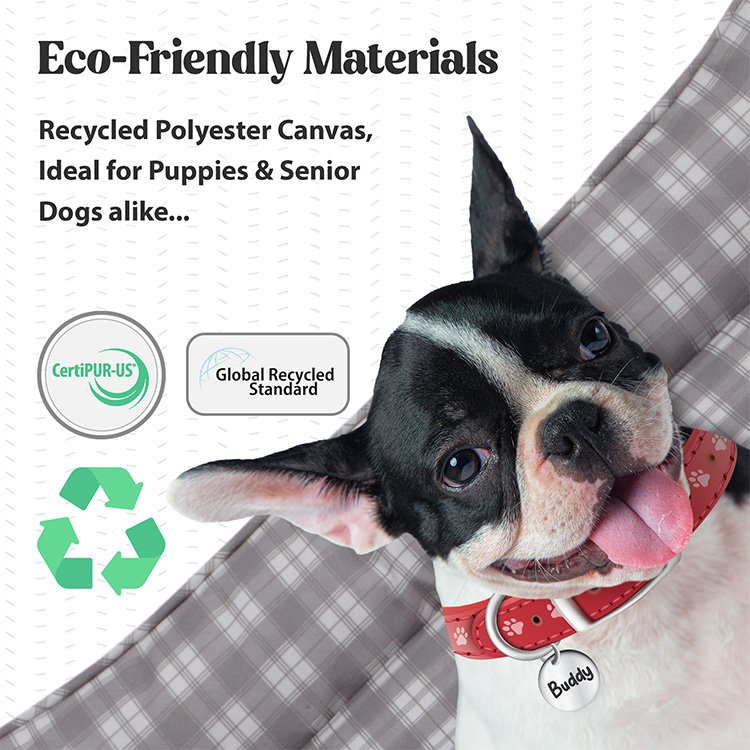 Eco-Friendly Materials

Recycled Polyester Canvas, Ideal for Puppies & Senior Dogs alike...

CertiPUR-US

Global Recycled Standard

Buddy