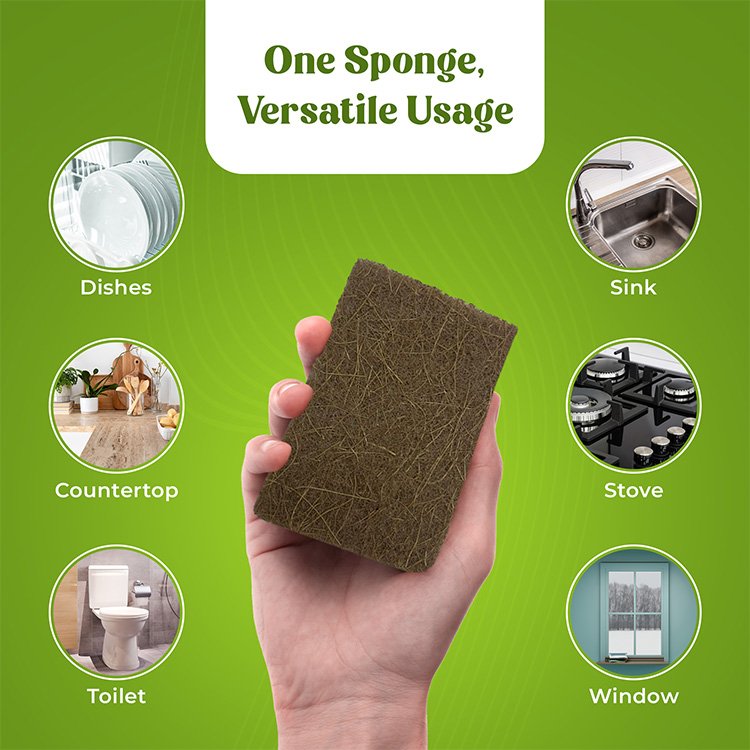 One Sponge, Versatile Usage

Dishes

Countertop

Toilet

Sink

Stove

Window