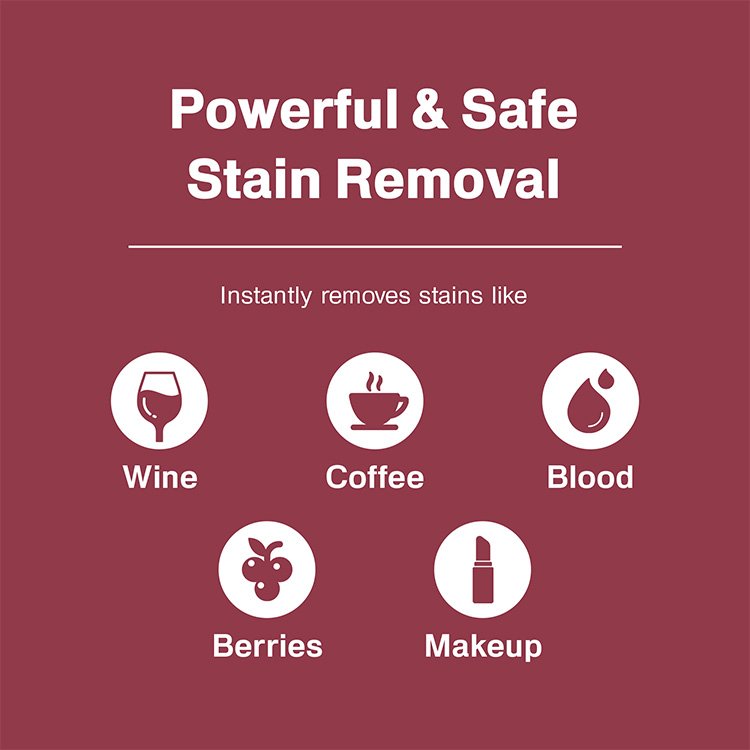 Powerful & Safe
Stain Removal

Instantly removes stains like

Wine

Coffee

Blood

Berries

Makeup