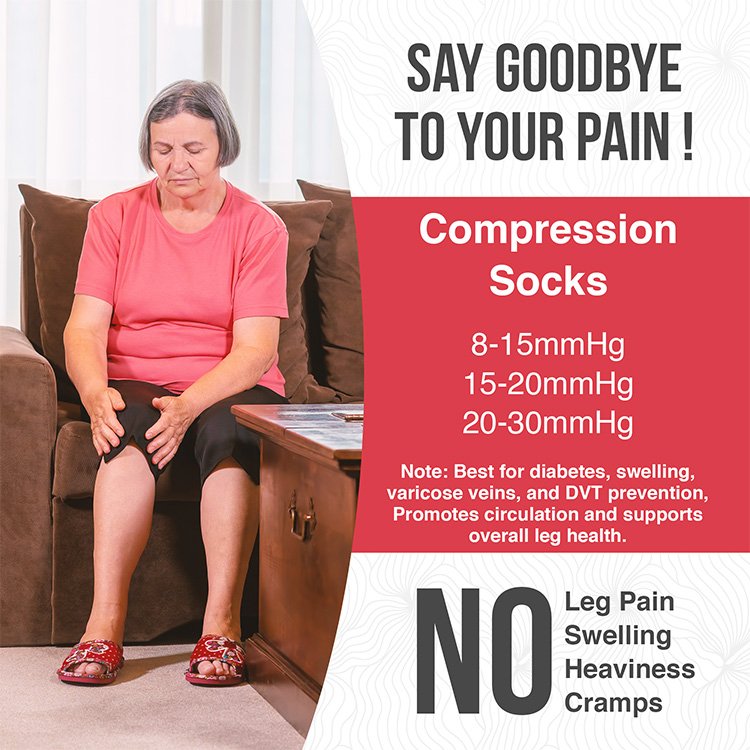 SAY GOODBYE TO YOUR PAIN !

Compression Socks

8-15mmHg
15-20mmHg
20-30mmHg

Note: Best for diabetes, swelling, varicose veins, and DVT prevention, Promotes circulation and supports overall leg health.

NO

Leg Pain
Swelling
Heaviness
Cramps