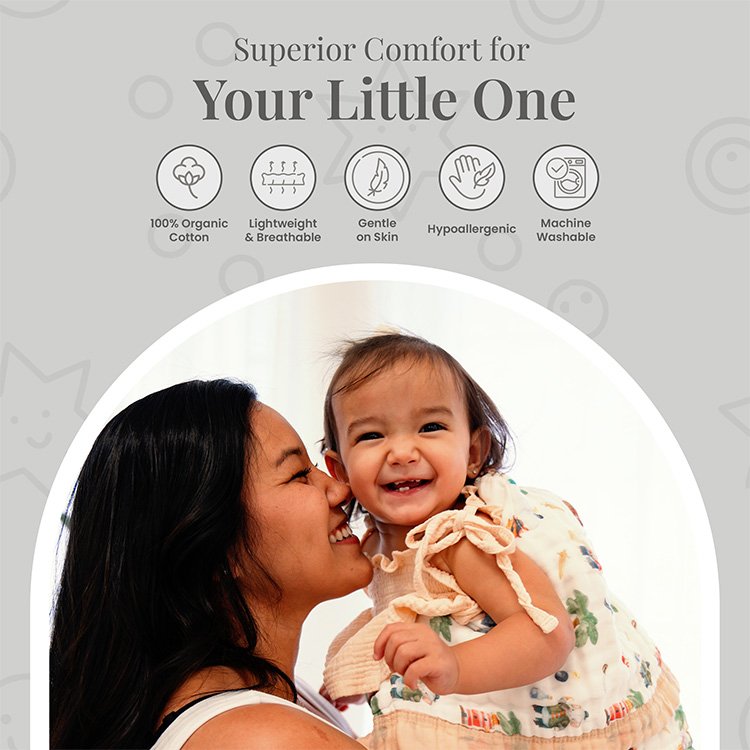 Superior Comfort for
Your Little One

100% Organic Cotton

Lightweight & Breathable

Gentle on Skin

Hypoallergenic

Machine Washable