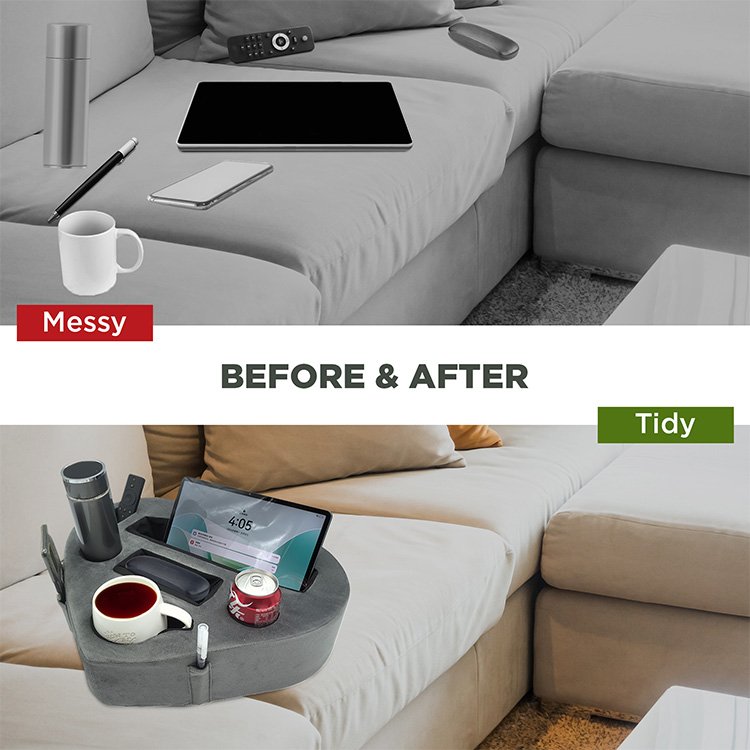 Messy

BEFORE & AFTER

Tidy

4:05