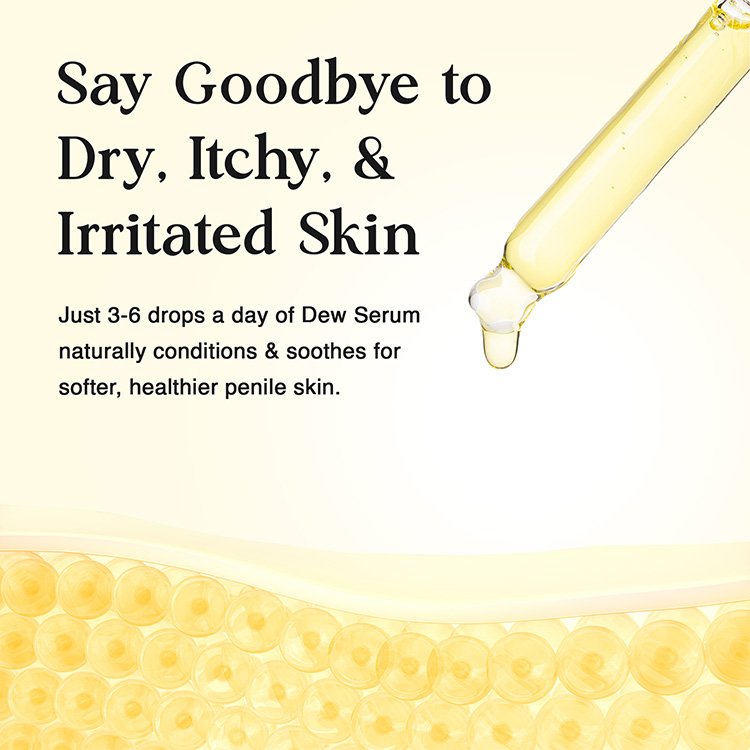 Say Goodbye to Dry, Itchy, & Irritated Skin

Just 3-6 drops a day of Dew Serum naturally conditions & soothes for softer, healthier penile skin.