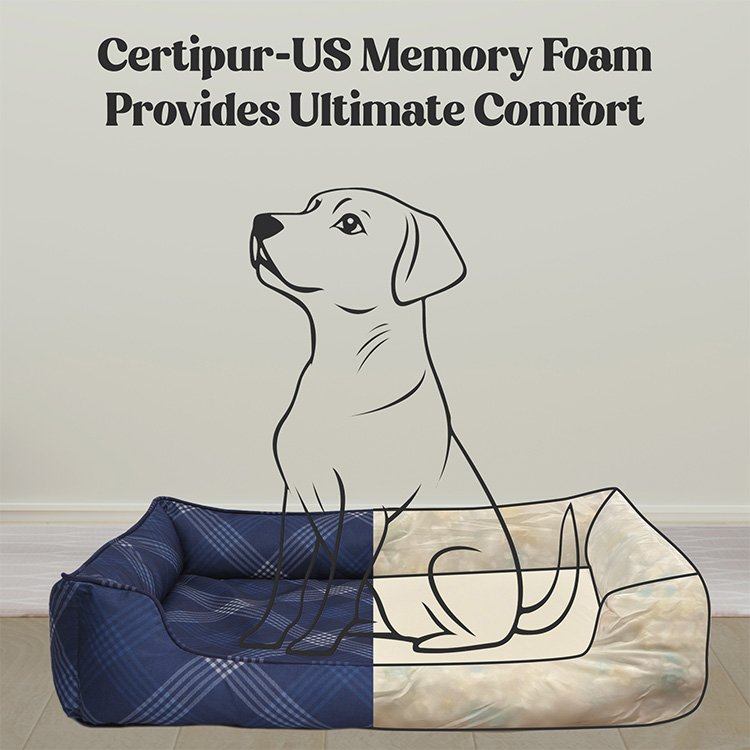 Certipur-US Memory Foam Provides Ultimate Comfort