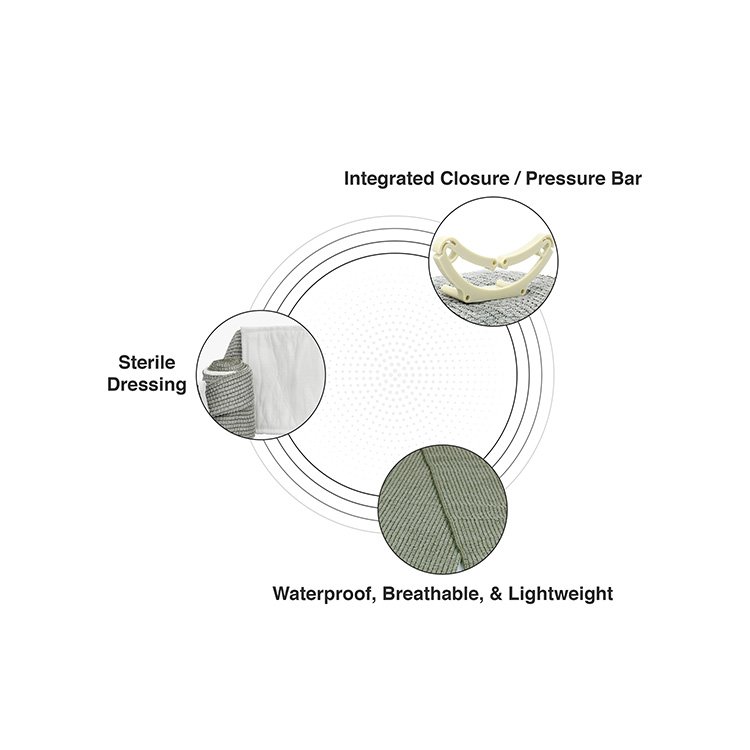 Integrated Closure / Pressure Bar

Sterile Dressing

Waterproof, Breathable, & Lightweight