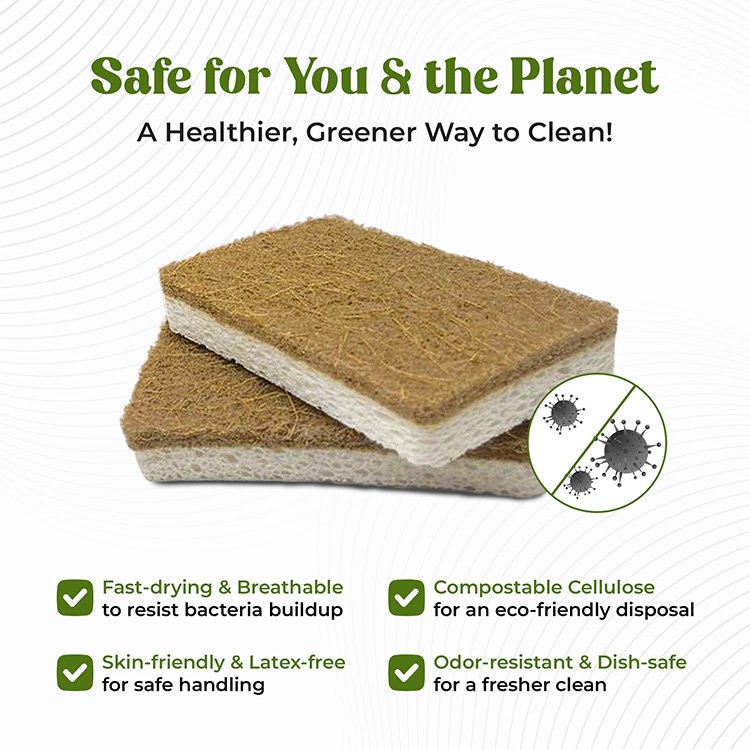 Safe for You & the Planet

A Healthier, Greener Way to Clean!

Fast-drying & Breathable
to resist bacteria buildup

Skin-friendly & Latex-free
for safe handling

Compostable Cellulose
for an eco-friendly disposal

Odor-resistant & Dish-safe
for a fresher clean