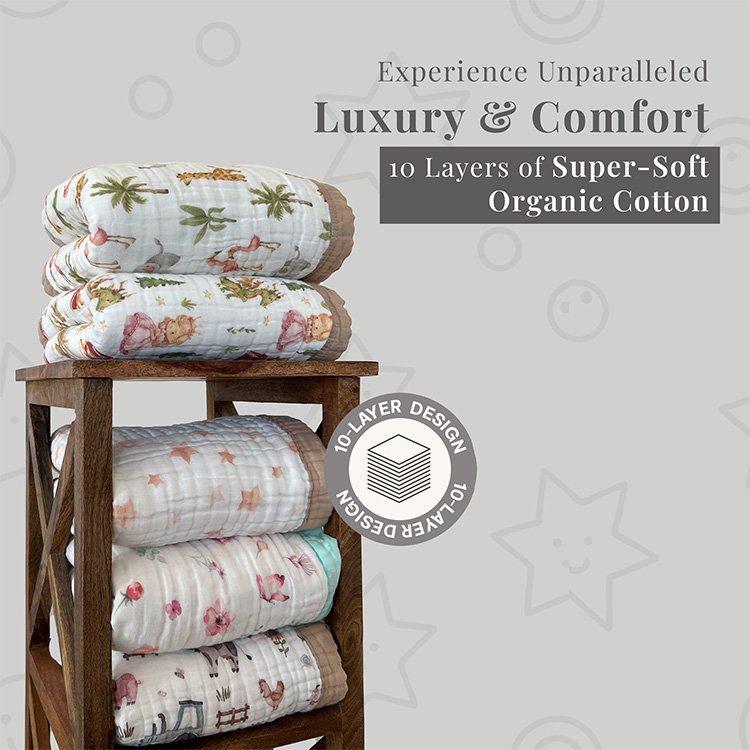 Experience Unparalleled
Luxury & Comfort
10 Layers of Super-Soft Organic Cotton

10-LAYER DESIGN
10-LAYER DESIGN