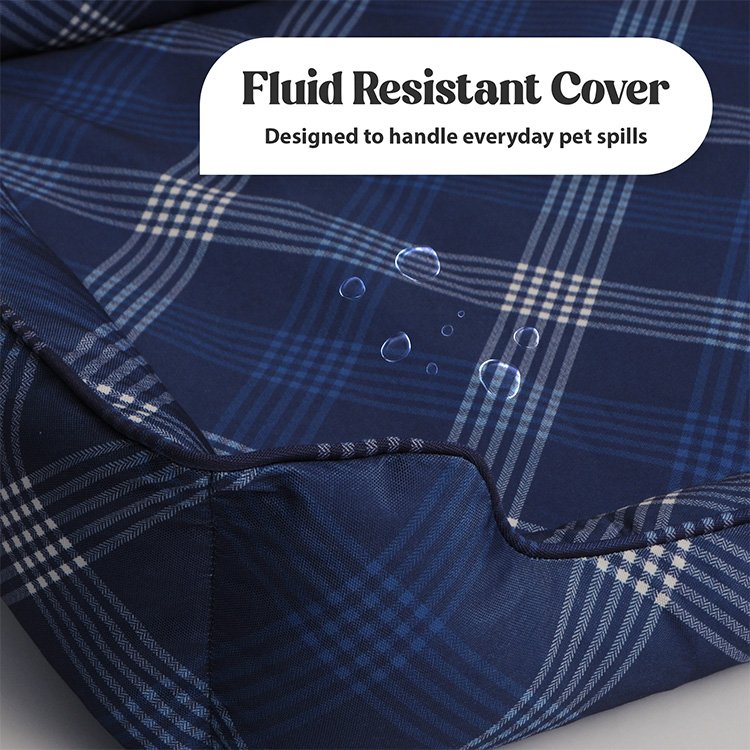 Fluid Resistant Cover

Designed to handle everyday pet spills