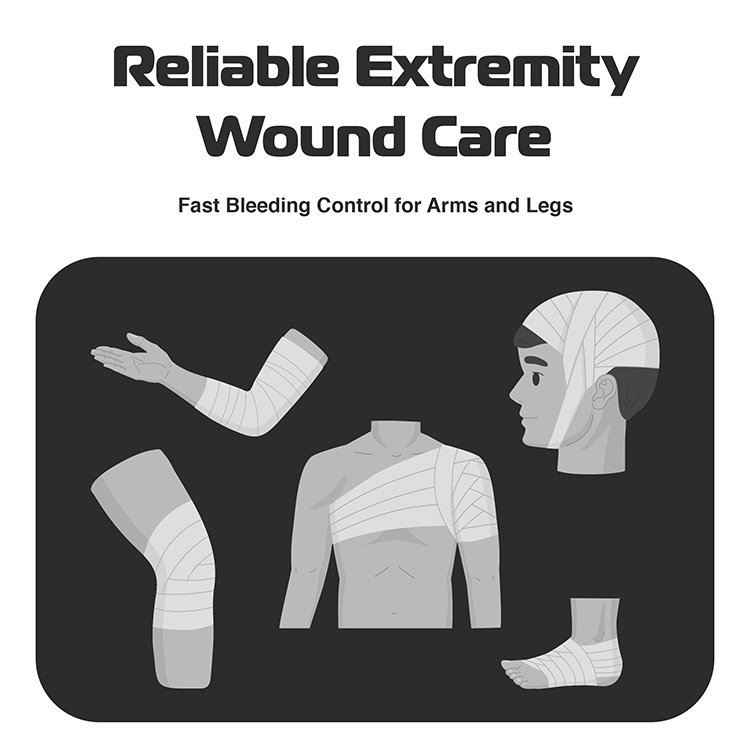 Reliable Extremity Wound Care

Fast Bleeding Control for Arms and Legs