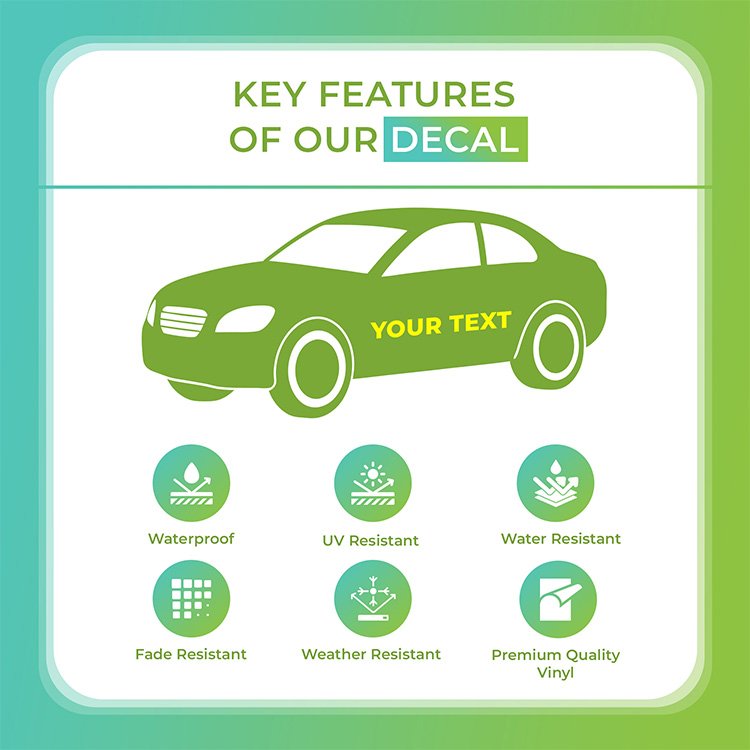 KEY FEATURES
OF OUR DECAL

YOUR TEXT

Waterproof

UV Resistant

Water Resistant

Fade Resistant

Weather Resistant

Premium Quality Vinyl