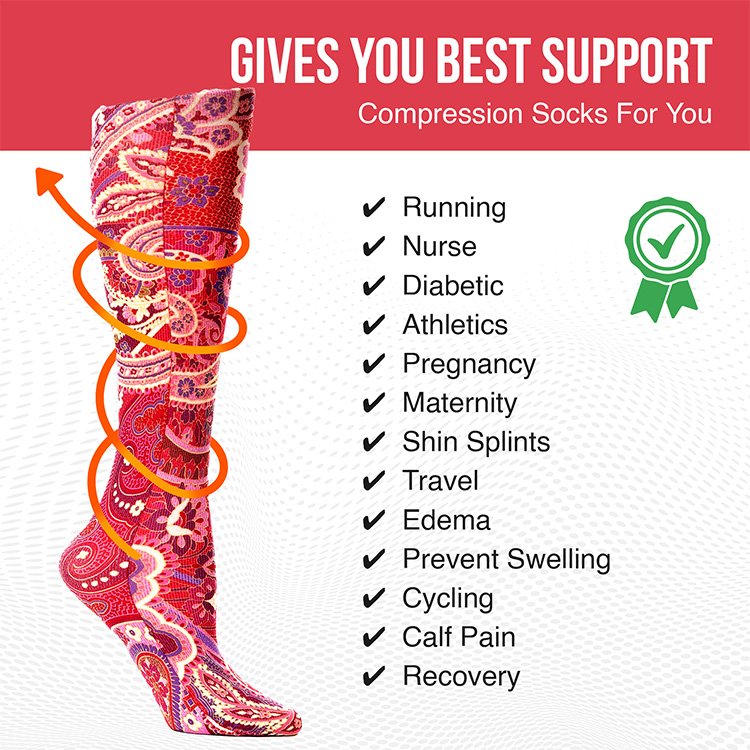 GIVES YOU BEST SUPPORT
Compression Socks For You

✔ Running
✔ Nurse
✔ Diabetic
✔ Athletics
✔ Pregnancy
✔ Maternity
✔ Shin Splints
✔ Travel
✔ Edema
✔ Prevent Swelling
✔ Cycling
✔ Calf Pain
✔ Recovery