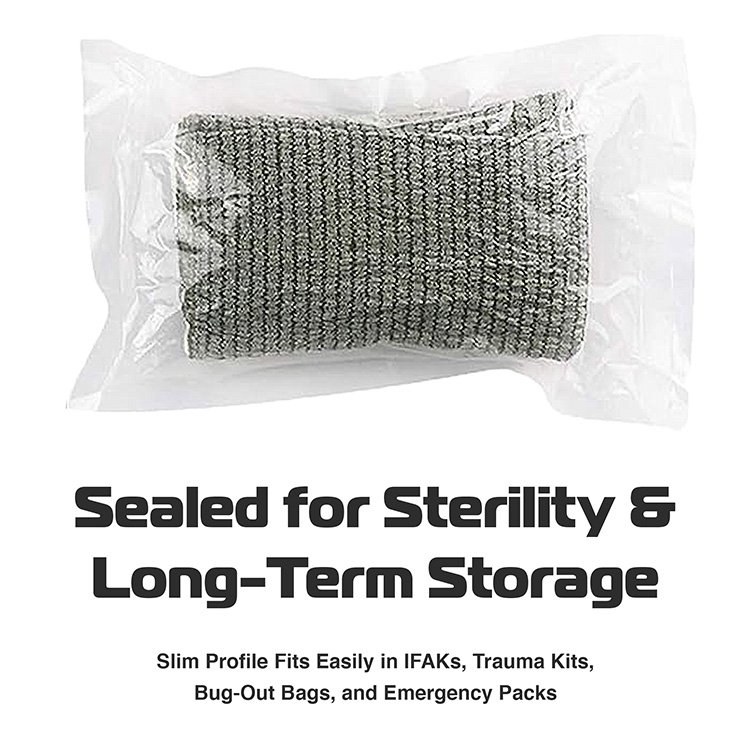 Sealed for Sterility & Long-Term Storage

Slim Profile Fits Easily in IFAKs, Trauma Kits, Bug-Out Bags, and Emergency Packs