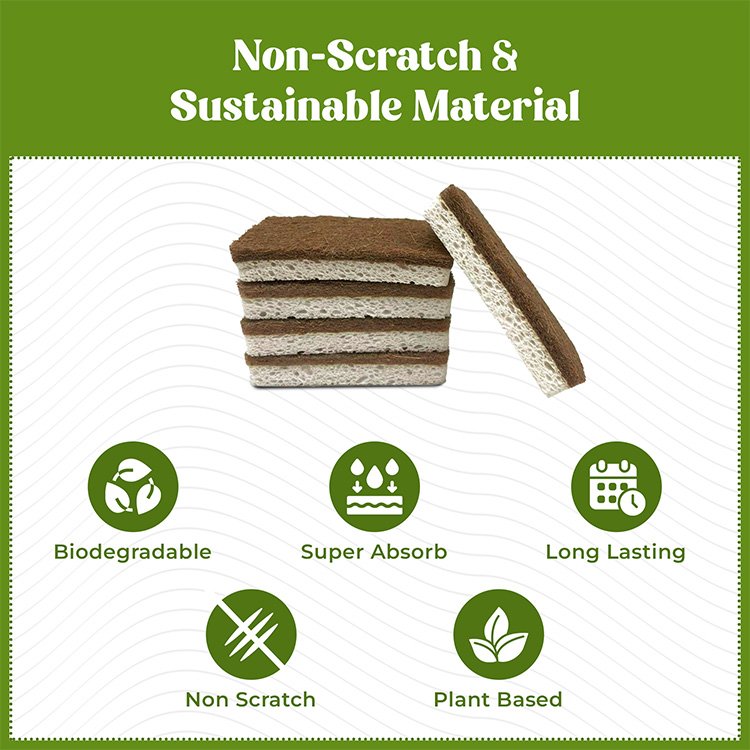 Non-Scratch &
Sustainable Material

Biodegradable

Super Absorb

Long Lasting

Non Scratch

Plant Based