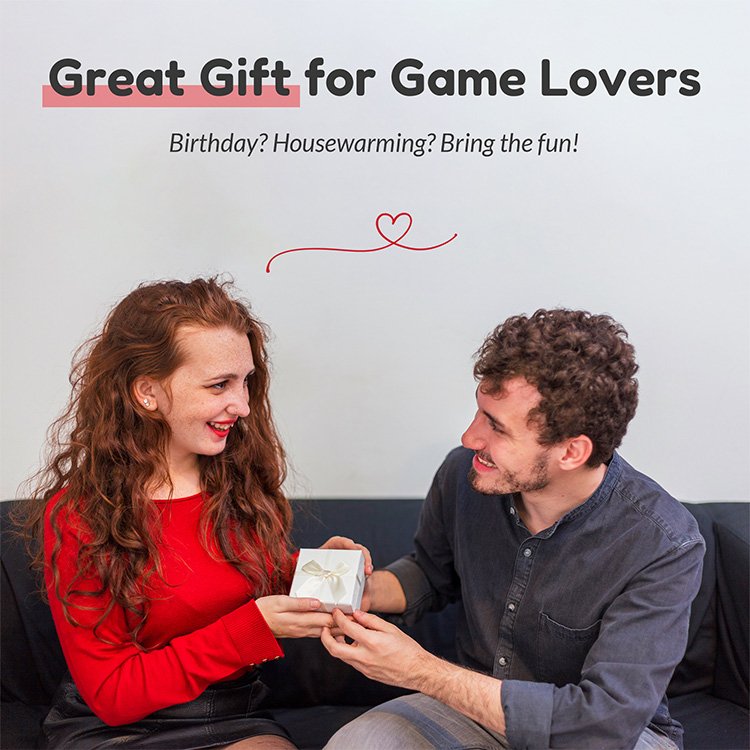 Great Gift for Game Lovers

Birthday? Housewarming? Bring the fun!