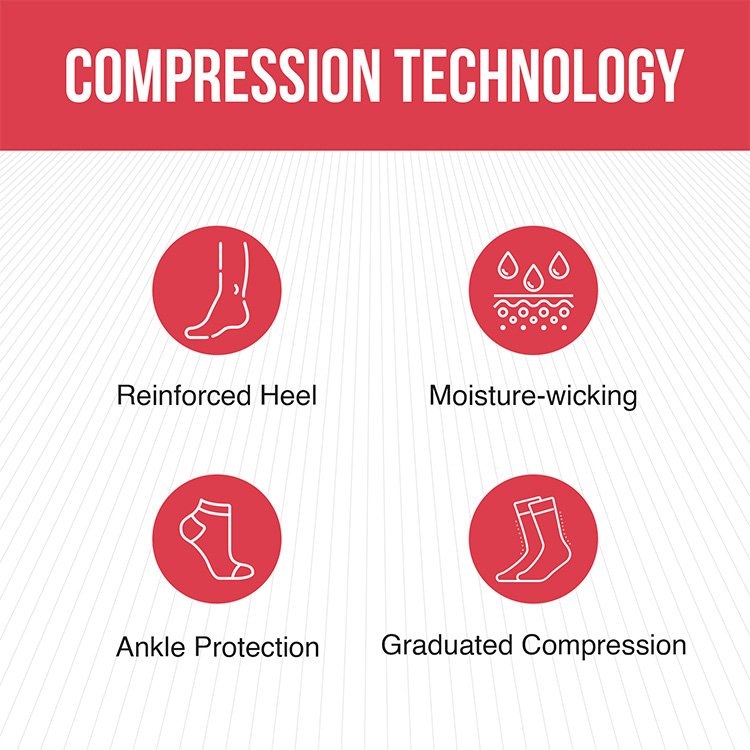 COMPRESSION TECHNOLOGY

Reinforced Heel

Moisture-wicking

Ankle Protection

Graduated Compression