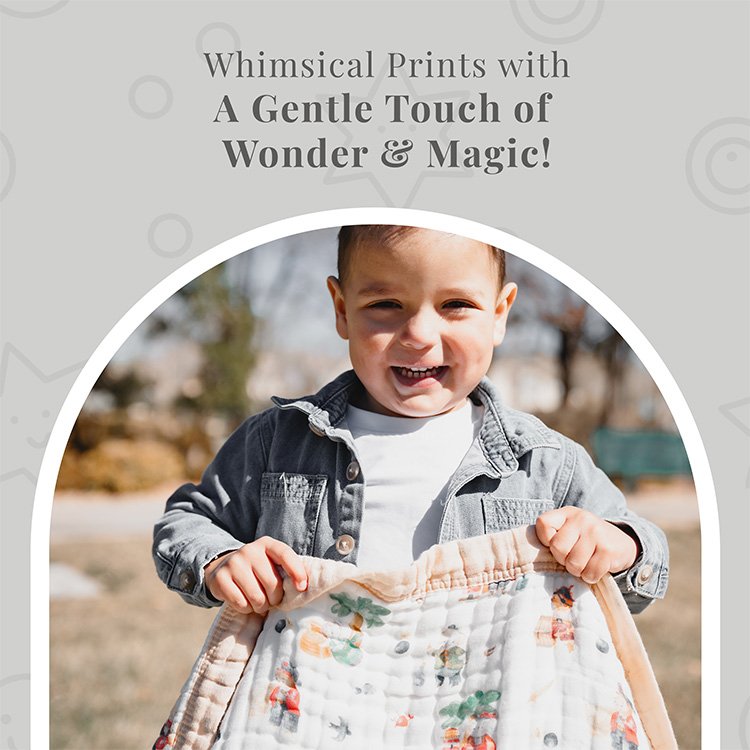 Whimsical Prints with
A Gentle Touch of
Wonder & Magic!