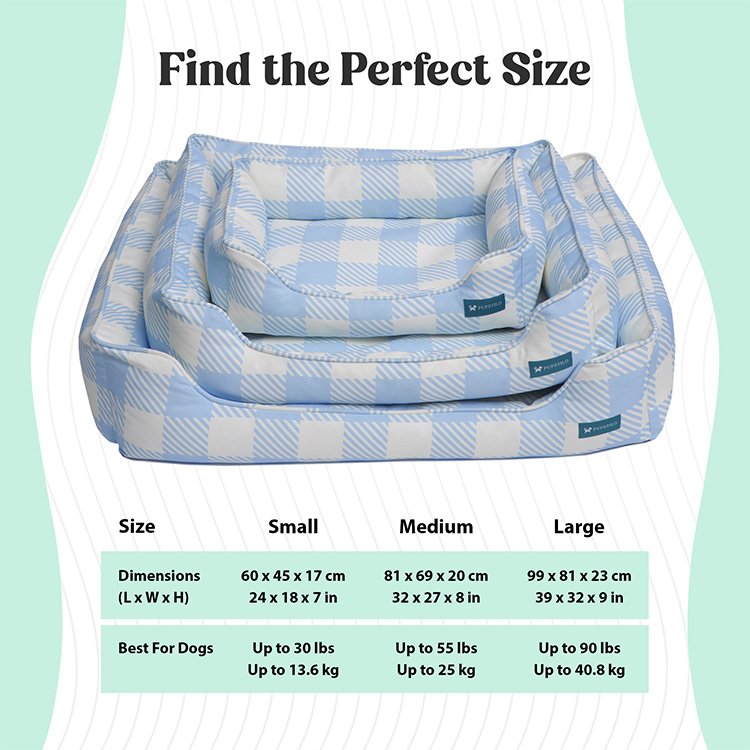 Find the Perfect Size

PUPSTILO

PUPSTILO

PUPSTILO

| Size | Small | Medium | Large |
|---|---|---|---|
| Dimensions (L x W x H) | 60 x 45 x 17 cm 24 x 18 x 7 in | 81 x 69 x 20 cm 32 x 27 x 8 in | 99 x 81 x 23 cm 39 x 32 x 9 in |
| Best For Dogs | Up to 30 lbs Up to 13.6 kg | Up to 55 lbs Up to 25 kg | Up to 90 lbs Up to 40.8 kg |