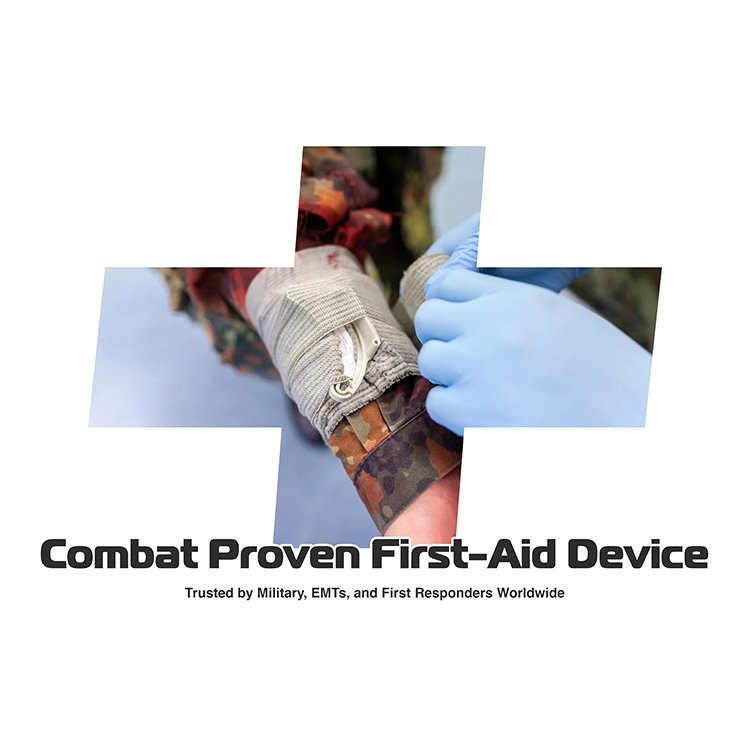 Combat Proven First-Aid Device

Trusted by Military, EMTs, and First Responders Worldwide