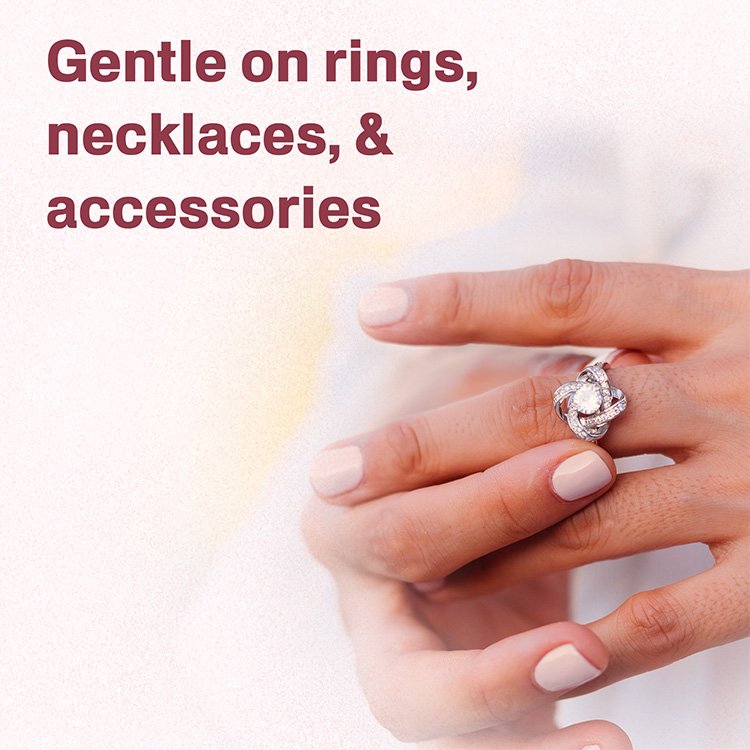 Gentle on rings, necklaces, & accessories