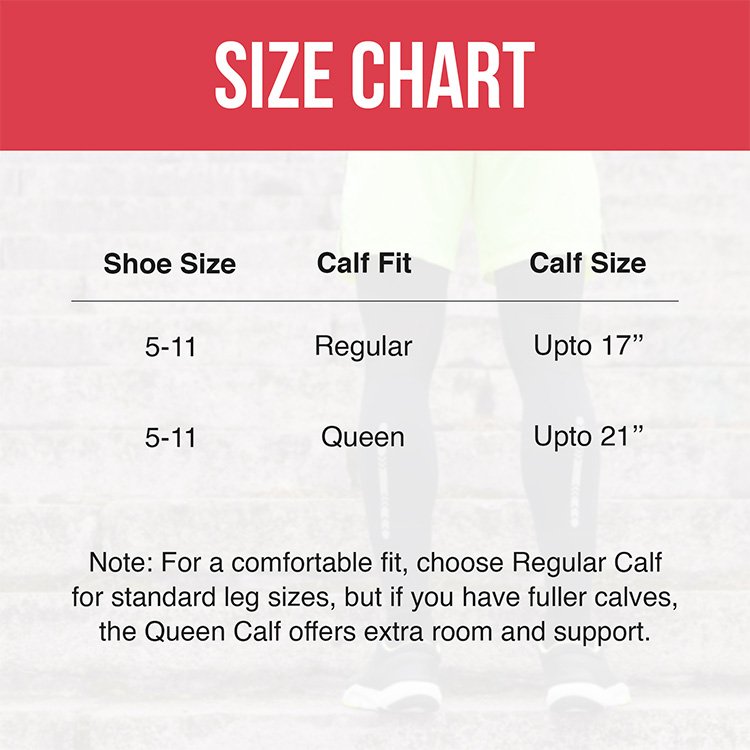 SIZE CHART

| Shoe Size | Calf Fit | Calf Size |
|---|---|---|
| 5-11 | Regular | Upto 17” |
| 5-11 | Queen | Upto 21” |

Note: For a comfortable fit, choose Regular Calf for standard leg sizes, but if you have fuller calves, the Queen Calf offers extra room and support.