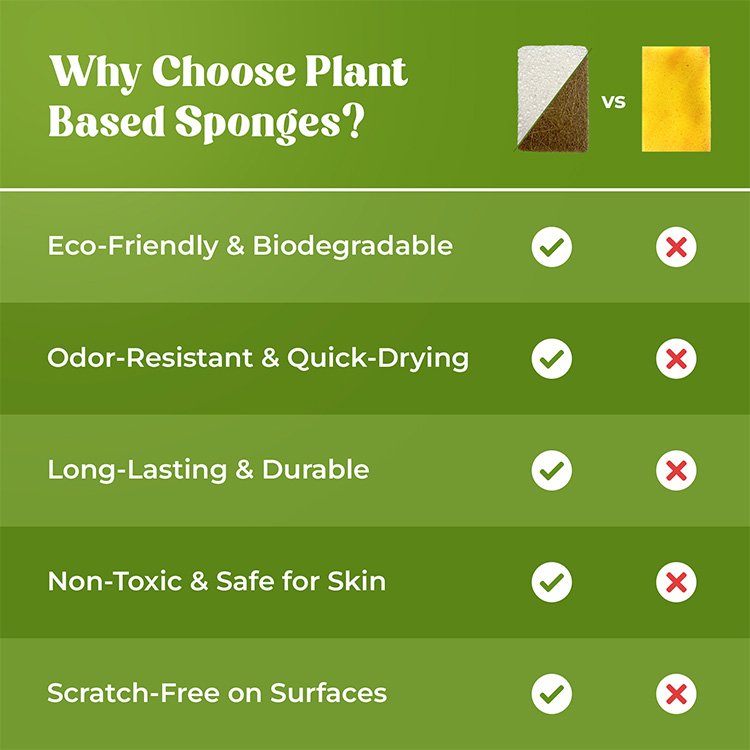 Why Choose Plant Based Sponges?

vs

Eco-Friendly & Biodegradable

Odor-Resistant & Quick-Drying

Long-Lasting & Durable

Non-Toxic & Safe for Skin

Scratch-Free on Surfaces