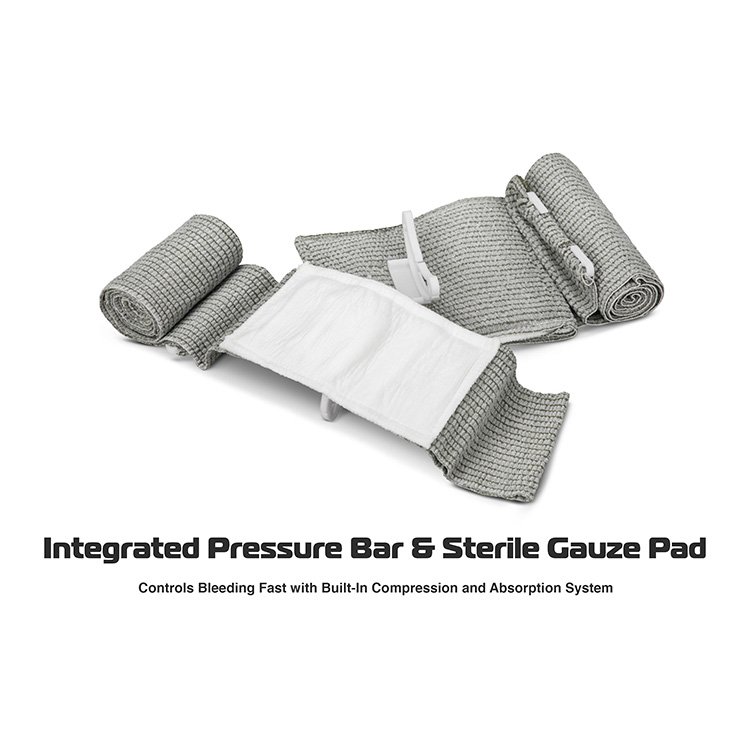 Integrated Pressure Bar & Sterile Gauze Pad

Controls Bleeding Fast with Built-In Compression and Absorption System