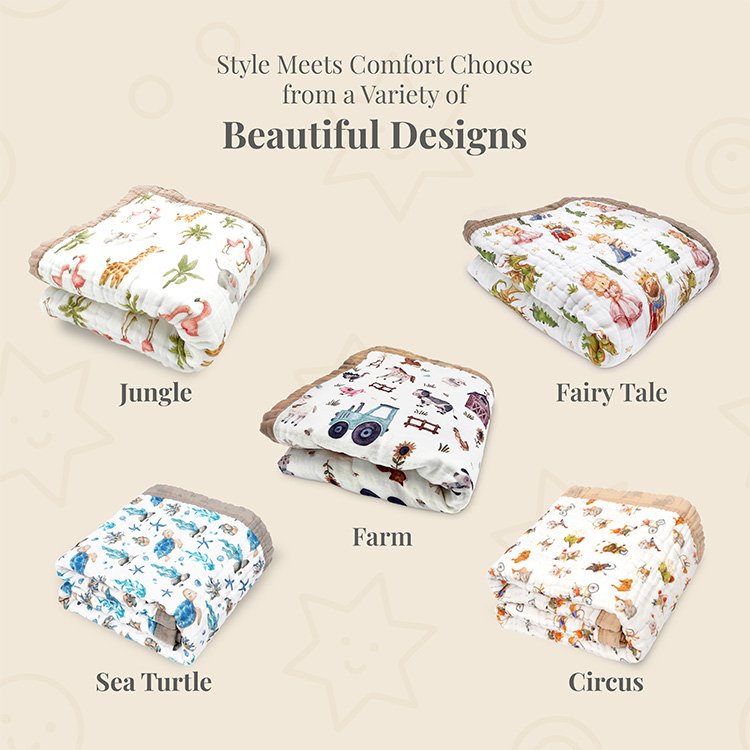 Style Meets Comfort Choose from a Variety of

Beautiful Designs

Jungle

Fairy Tale

Farm

Sea Turtle

Circus